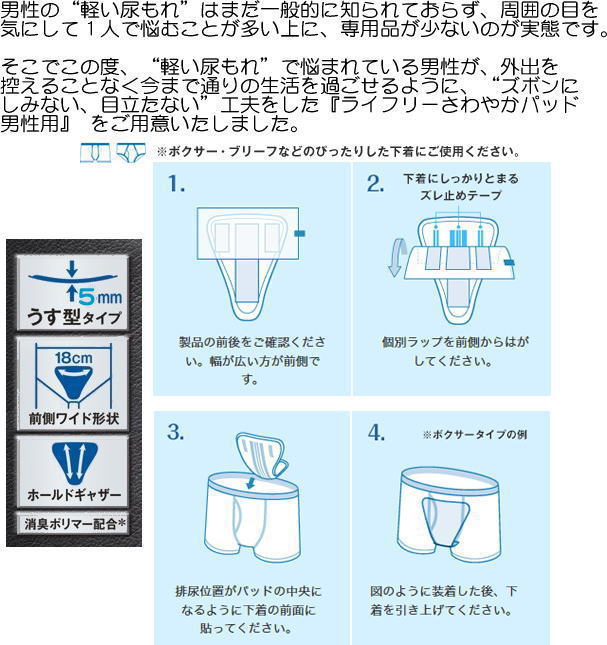 男性の“軽い尿もれ”はまだ一般的に知られておらず、周囲の目を気にして１人で悩むことが多い上に、専用品が少ないのが実態です。

そこでこの度、“軽い尿もれ”で悩まれている男性が、外出を控えることなく今まで通りの生活を過ごせるように、“ズボンにしみない、目立たない”工夫をした『ライフリーさわやかパッド男性用』 をご用意いたしました。

※ボクサー・ブリーフなどのぴったりした下着にご使用ください。

5mm
うす型タイプ

18cm
前側ワイド形状

ホールドギャザー

消臭ポリマー配合*

1.
製品の前後をご確認ください。幅が広い方が前側です。

2.
下着にしっかりとまるズレ止めテープ
個別ラップを前側からはがしてください。

3.
排尿位置がパッドの中央になるように下着の前面に貼ってください。

4.
※ボクサータイプの例
図のように装着した後、下着を引き上げてください。