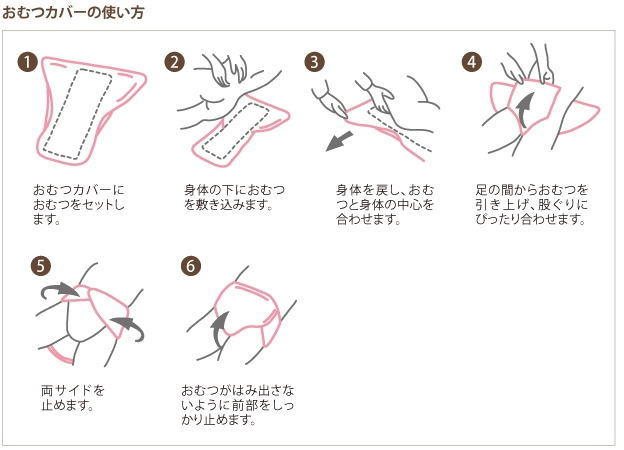 おむつカバーの使い方

1

おむつカバーにおむつをセットします。

2

身体の下におむつを敷き込みます。

3

身体を戻し、おむつと身体の中心を合わせます。

4

足の間からおむつを引き上げ、股ぐりにぴったり合わせます。

5

両サイドを止めます。

6

おむつがはみ出さないように前部をしっかり止めます。