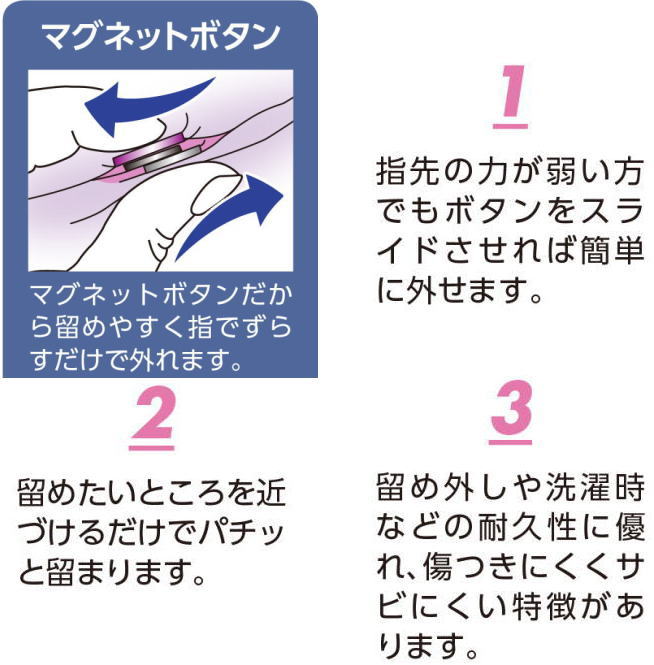 マグネットボタン

マグネットボタンだから留めやすく指でずらすだけで外れます。

1

指先の力が弱い方でもボタンをスライドさせれば簡単に外せます。

2

留めたいところを近づけるだけでパチッと留まります。

3

留め外しや洗濯時などの耐久性に優れ、傷つきにくくサビにくい特徴があります。