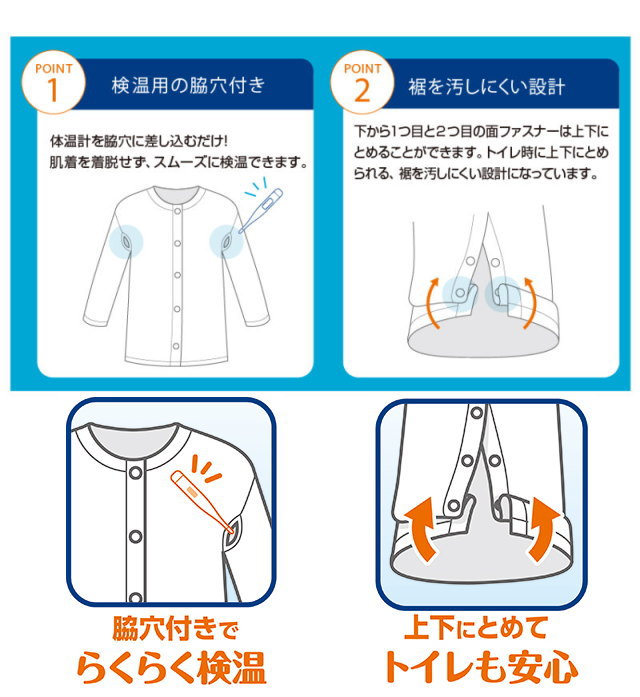 POINT 1
検温用の脇穴付き

体温計を脇穴に差し込むだけ!
肌着を着脱せず、スムーズに検温できます。

POINT 2
裾を汚しにくい設計

下から1つ目と2つ目の面ファスナーは上下にとめることができます。トイレ時に上下にとめられる、裾を汚しにくい設計になっています。

脇穴付きで
らくらく検温

上下にとめて
トイレも安心