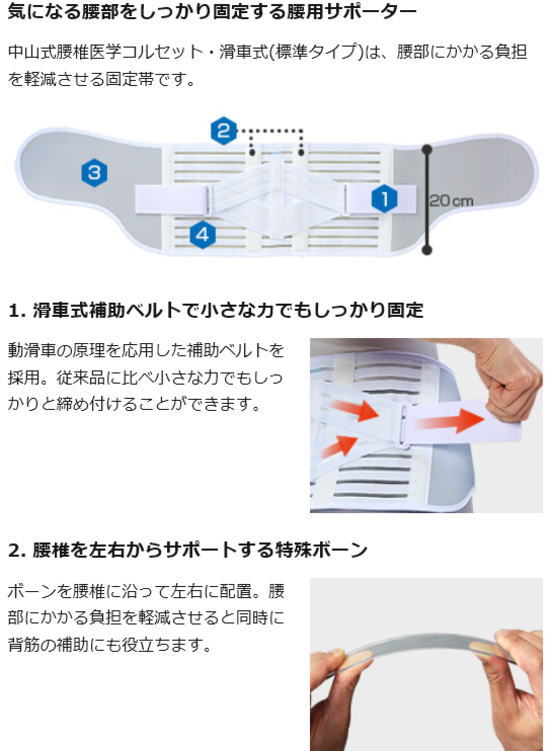 気になる腰部をしっかり固定する腰用サポーター

中山式腰椎医学コルセット・滑車式(標準タイプ)は、腰部にかかる負担を軽減させる固定帯です。

2

3

1

20cm

4

1. 滑車式補助ベルトで小さな力でもしっかり固定

動滑車の原理を応用した補助ベルトを採用。従来品に比べ小さな力でもしっかりと締め付けることができます。

2. 腰椎を左右からサポートする特殊ボーン

ボーンを腰椎に沿って左右に配置。腰部にかかる負担を軽減させると同時に背筋の補助にも役立ちます。