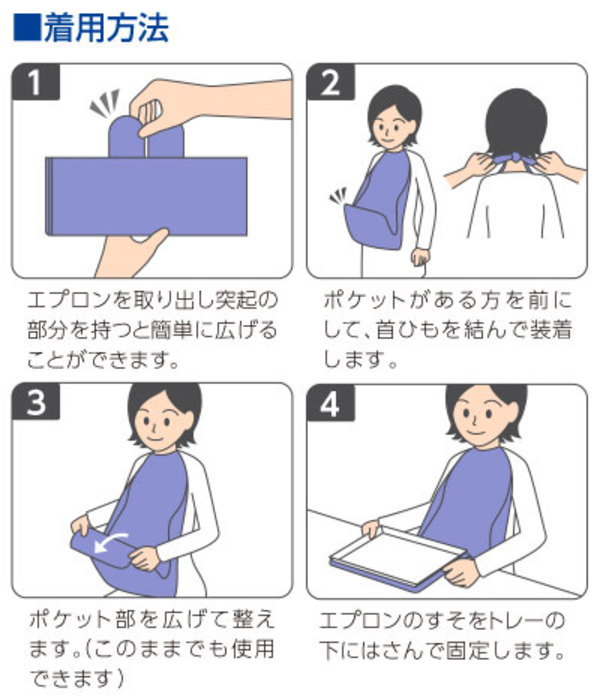 ■着用方法

1

エプロンを取り出し突起の部分を持つと簡単に広げることができます。

2

ポケットがある方を前にして、首ひもを結んで装着します。

3

ポケット部を広げて整えます。(このままでも使用できます)

4

エプロンのすそをトレーの下にはさんで固定します。